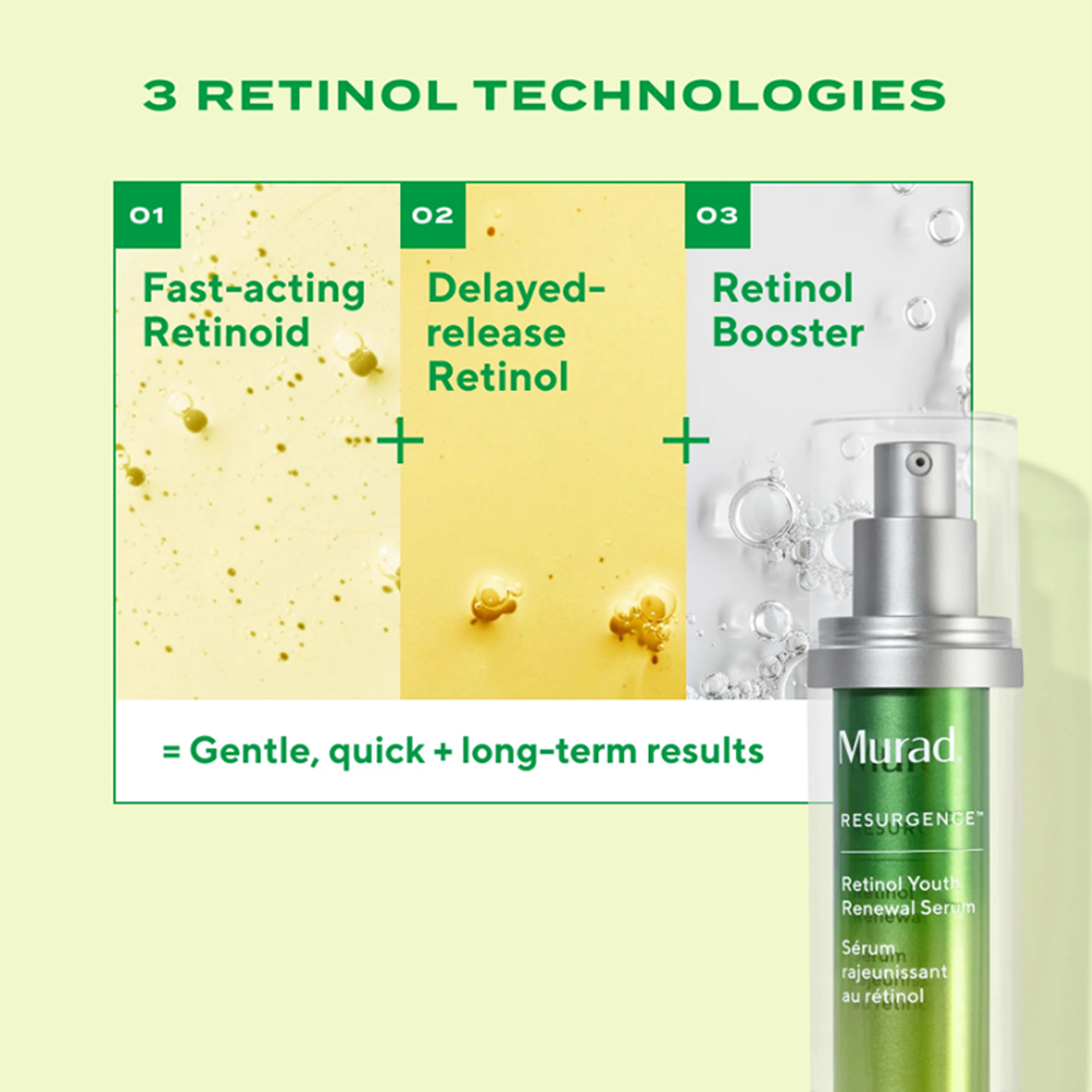 3 RETINOL TECHNOLOGIES

01
Fast-acting Retinoid

+

02
Delayed-release Retinol

+

03
Retinol Booster

= Gentle, quick + long-term results

Murad.
RESURGENCE™
Retinol Youth Renewal Serum
Sérum rajeunissant au rétinol